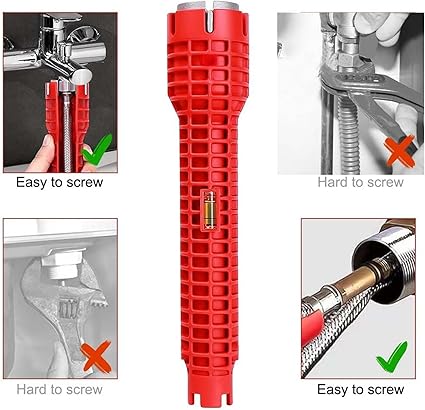 Easy to screw

Hard to screw

Hard to screw

Easy to screw